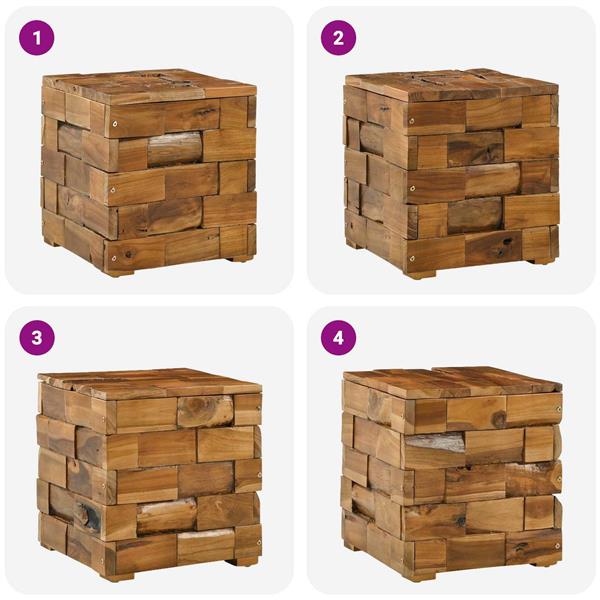 1

2

3

4