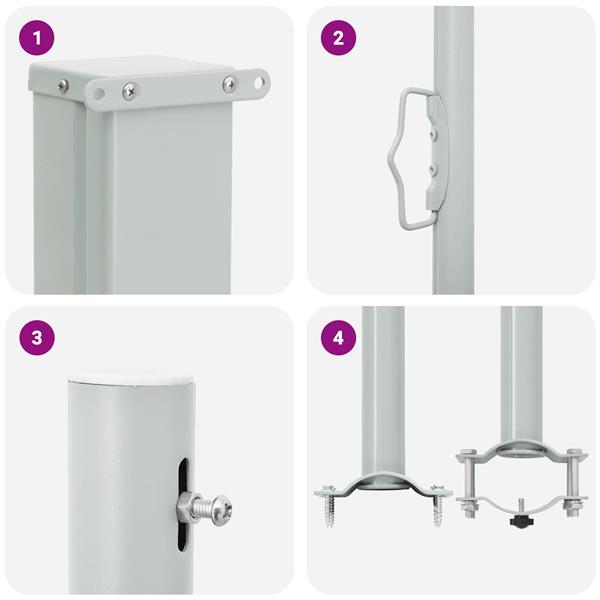 1

2

3

4