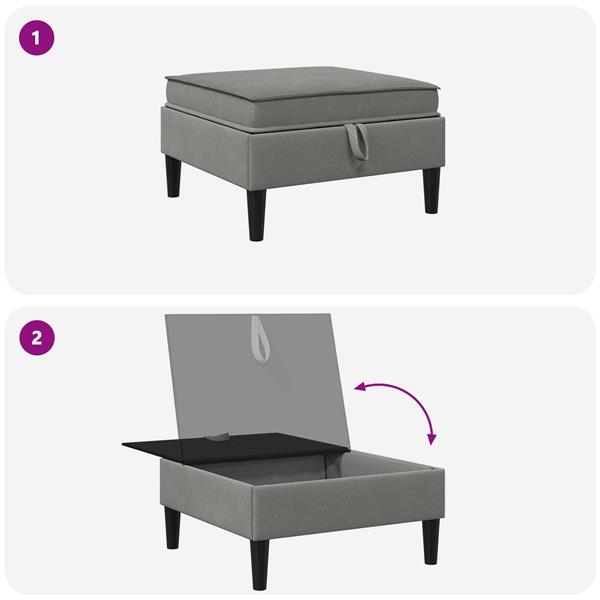 1

2