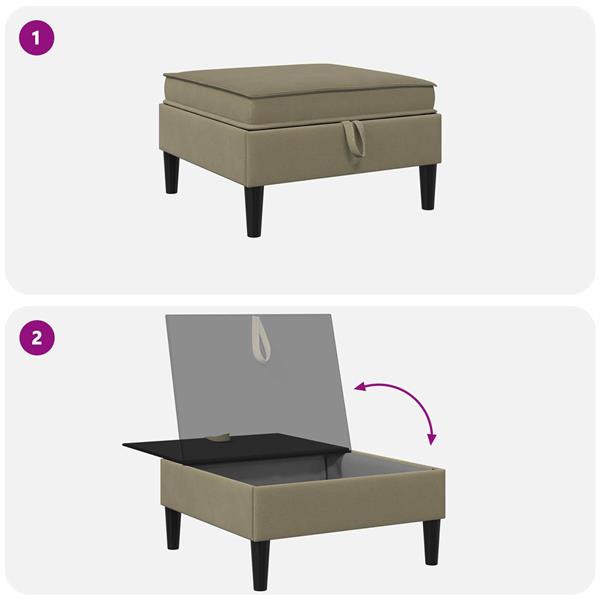 1

2