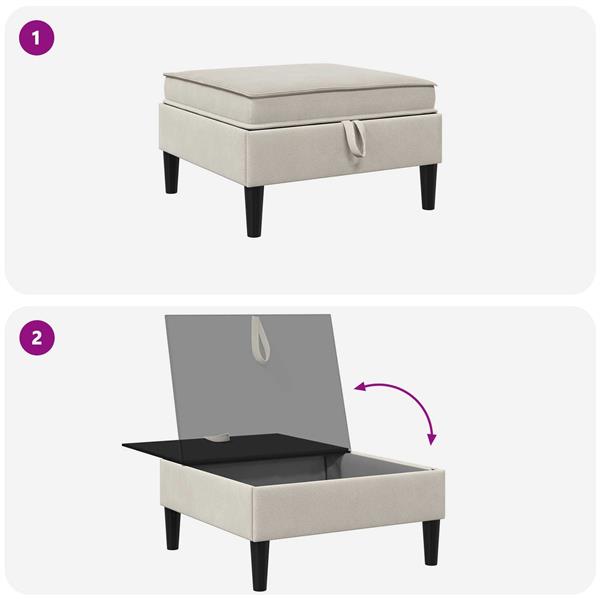 1

2