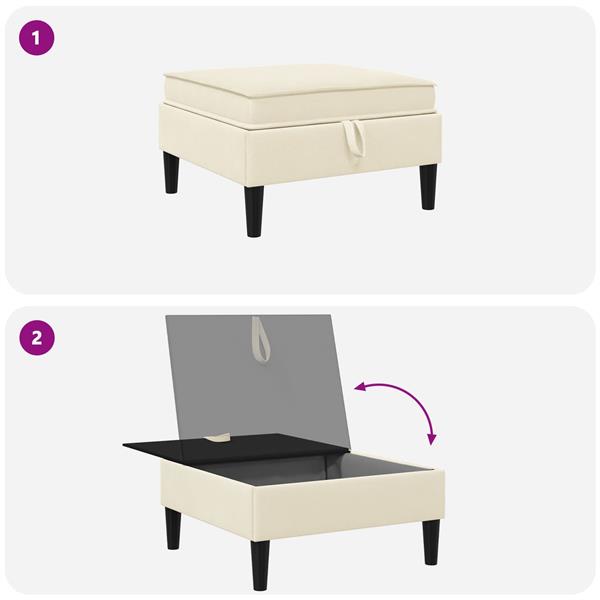 1

2