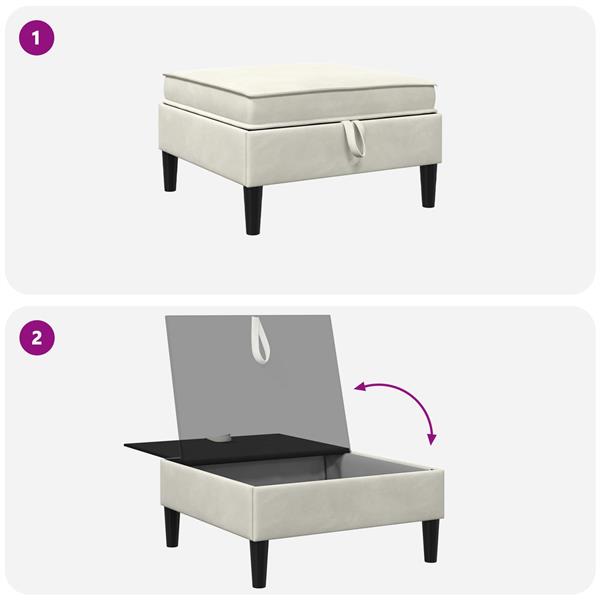 1

2