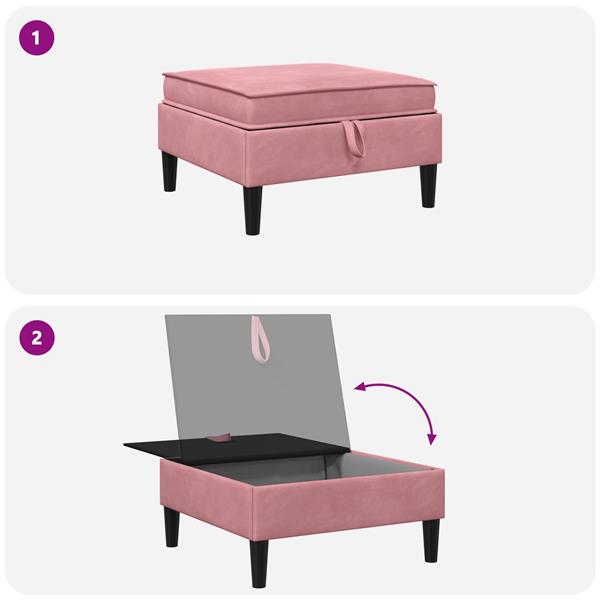 1

2