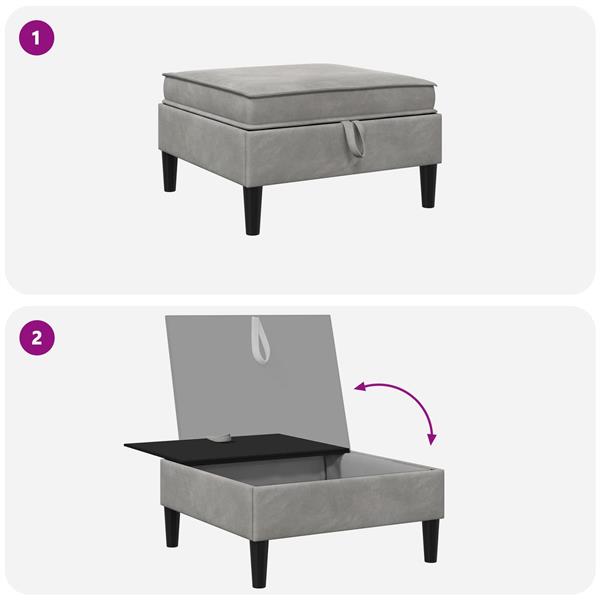 1

2