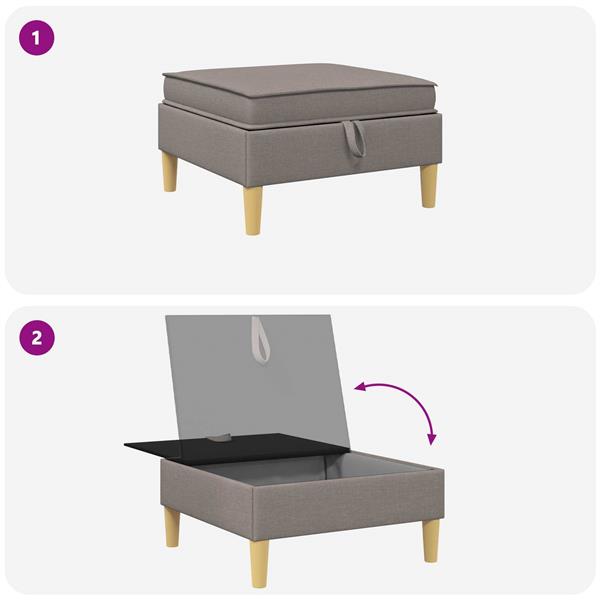 1

2