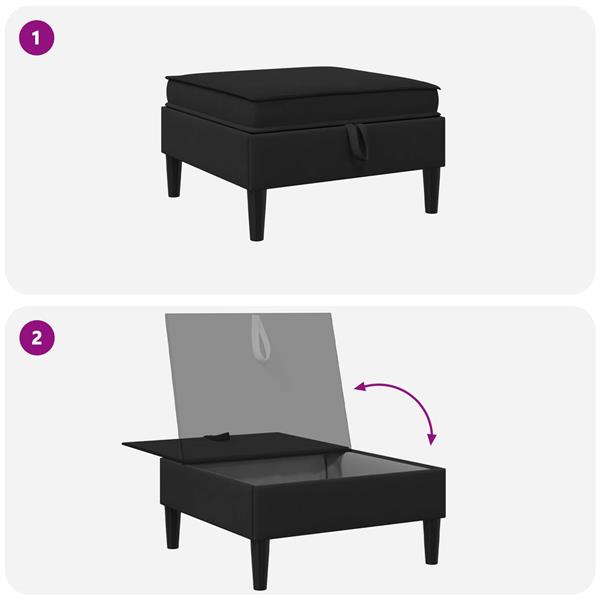 1

2