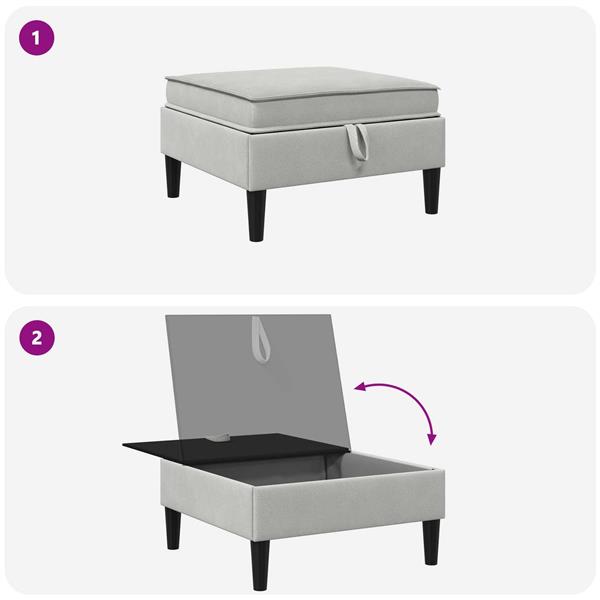 1

2