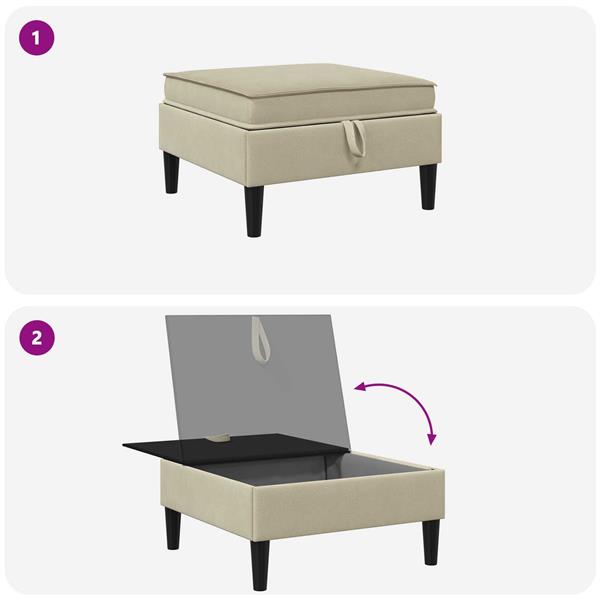 1

2