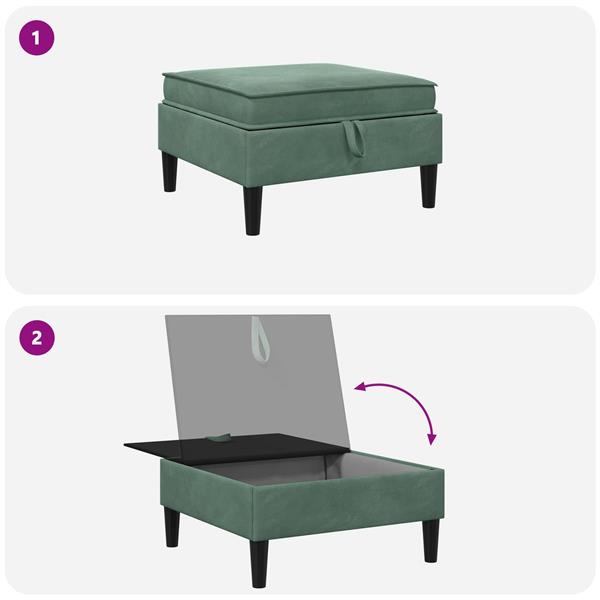 1

2