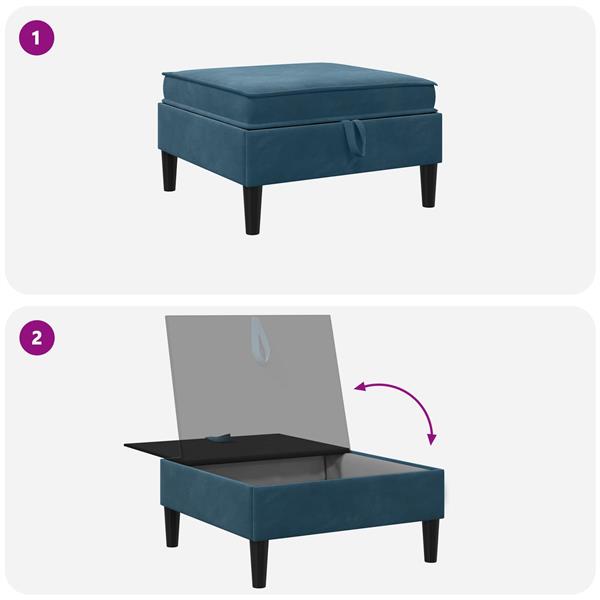 1

2