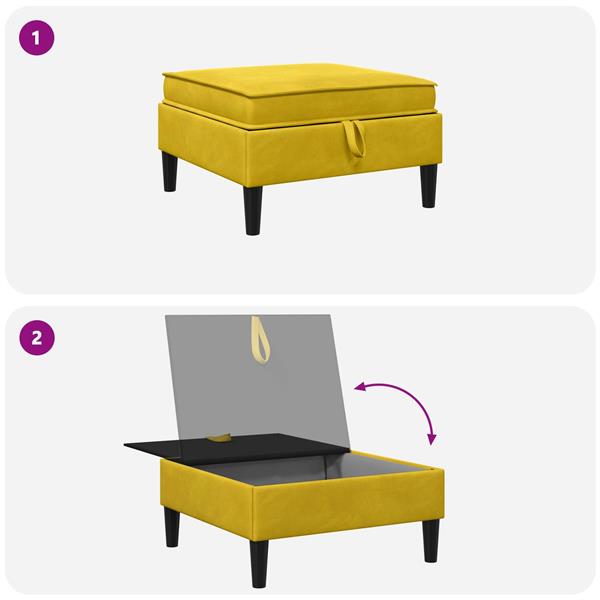 1

2