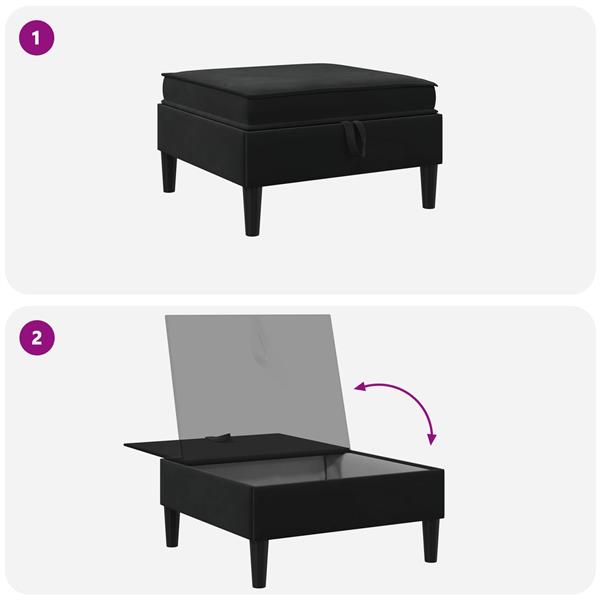 1

2