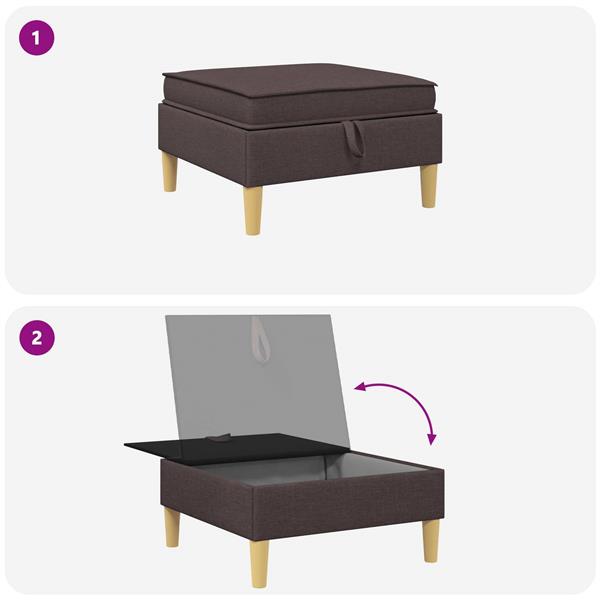 1

2