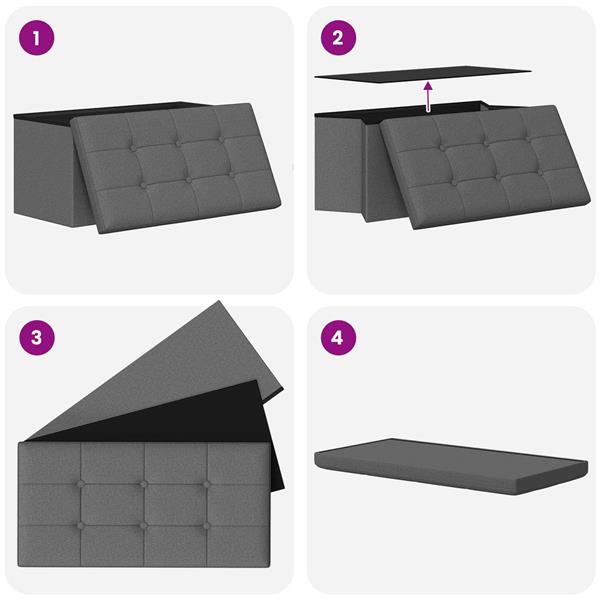 1

2

3

4