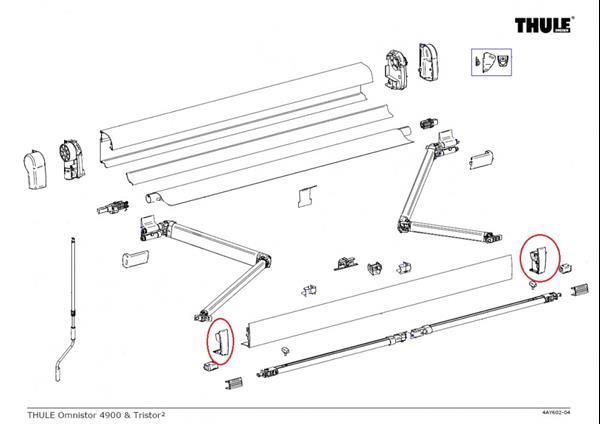 THULE

THULE Omnistor 4900 & Tristor²

4AY602-04