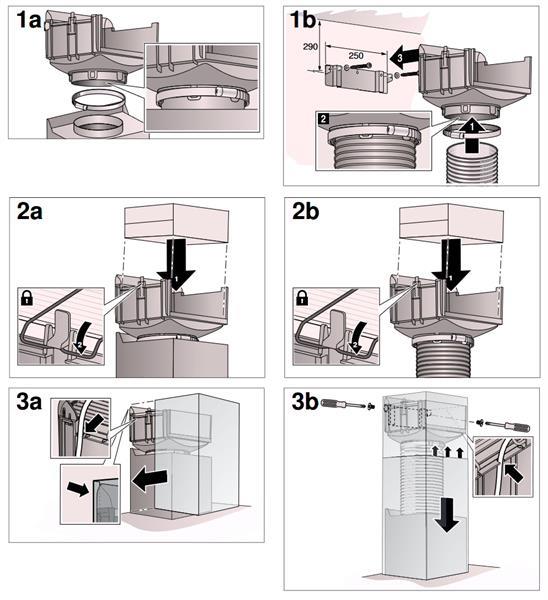 1a

1b

290

250

3

2

1

2a

1

2

2b

1

2

3a

3b