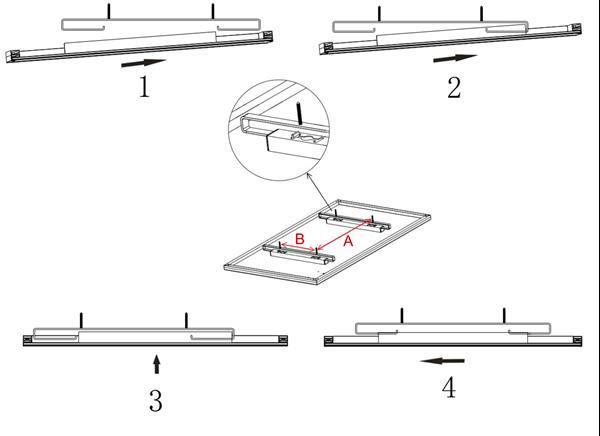 1

2

B

A

3

4