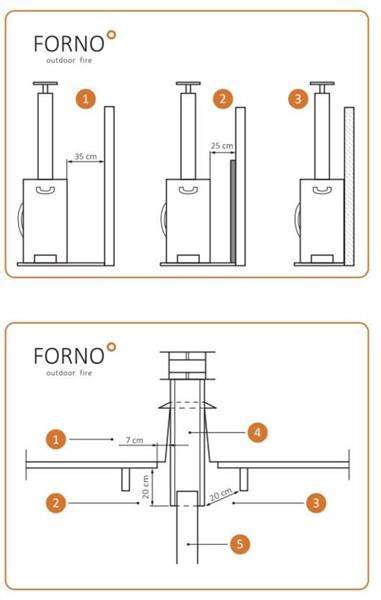 FORNO
outdoor fire

1

35 cm

2

25 cm

3

FORNO
outdoor fire

1

7 cm

4

2

20 cm

20 cm

3

5