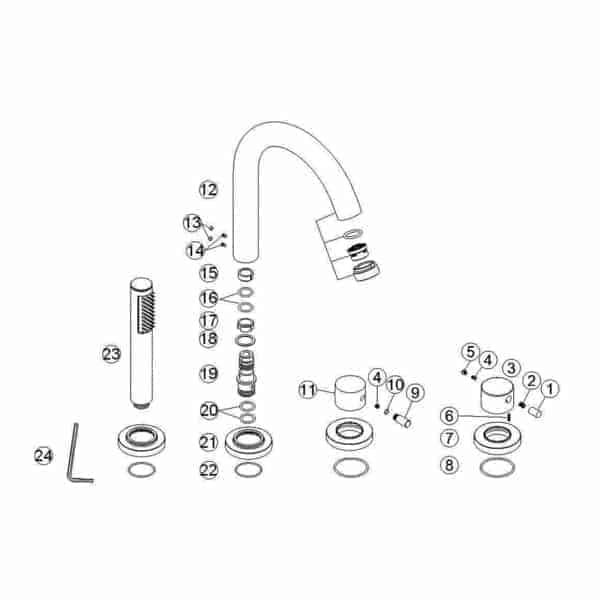 12
13
14
15
16
17
18
19
20
21
22
23
24
11
4
10
9
5
4
3
2
1
6
7
8