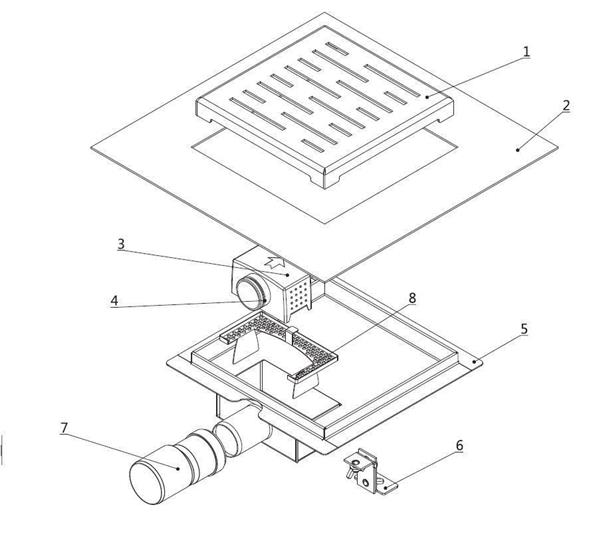 1
2
3
4
8
5
7
6