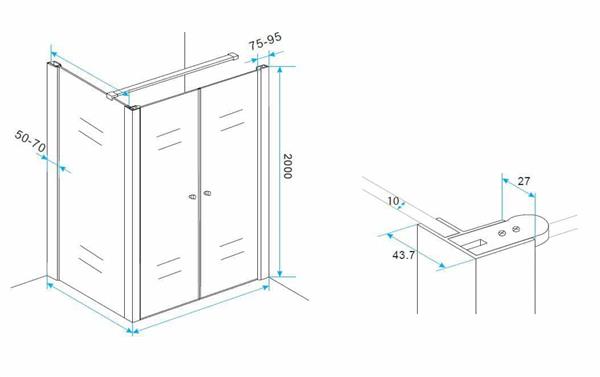 75-95
50-70
2000
27
10
43.7