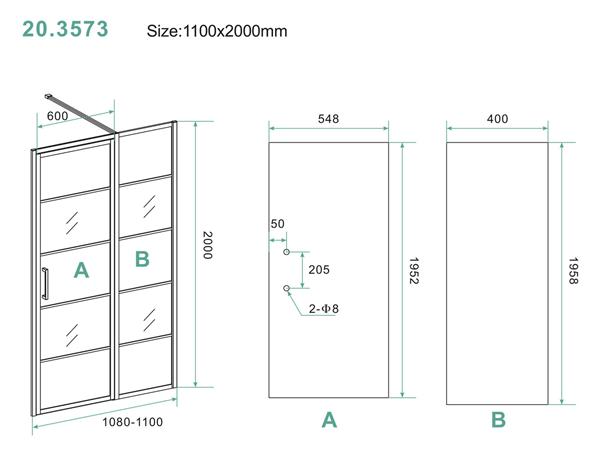 20.3573 Size:1100x2000mm

600

A

B

2000

1080-1100

548

50

205

2-Φ8

1952

A

400

1958

B