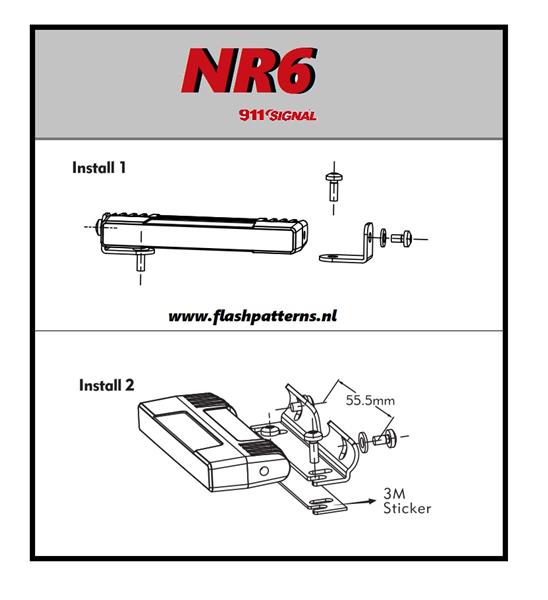 NR6

911 SIGNAL

Install 1

www.flashpatterns.nl

Install 2

55.5mm

3M Sticker