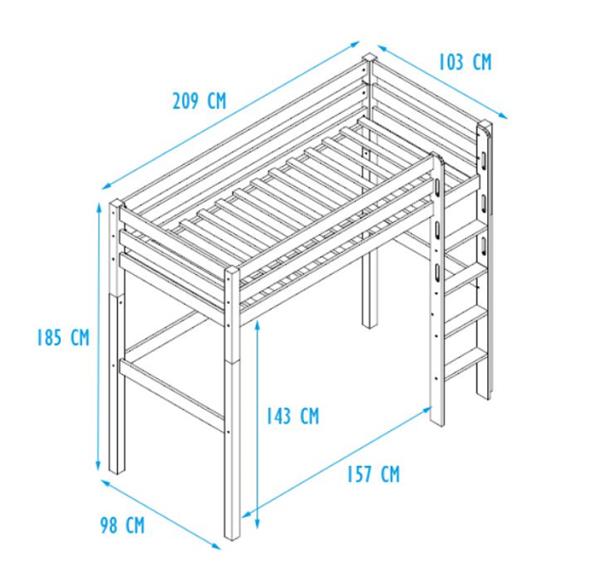 209 CM
103 CM
185 CM
143 CM
157 CM
98 CM